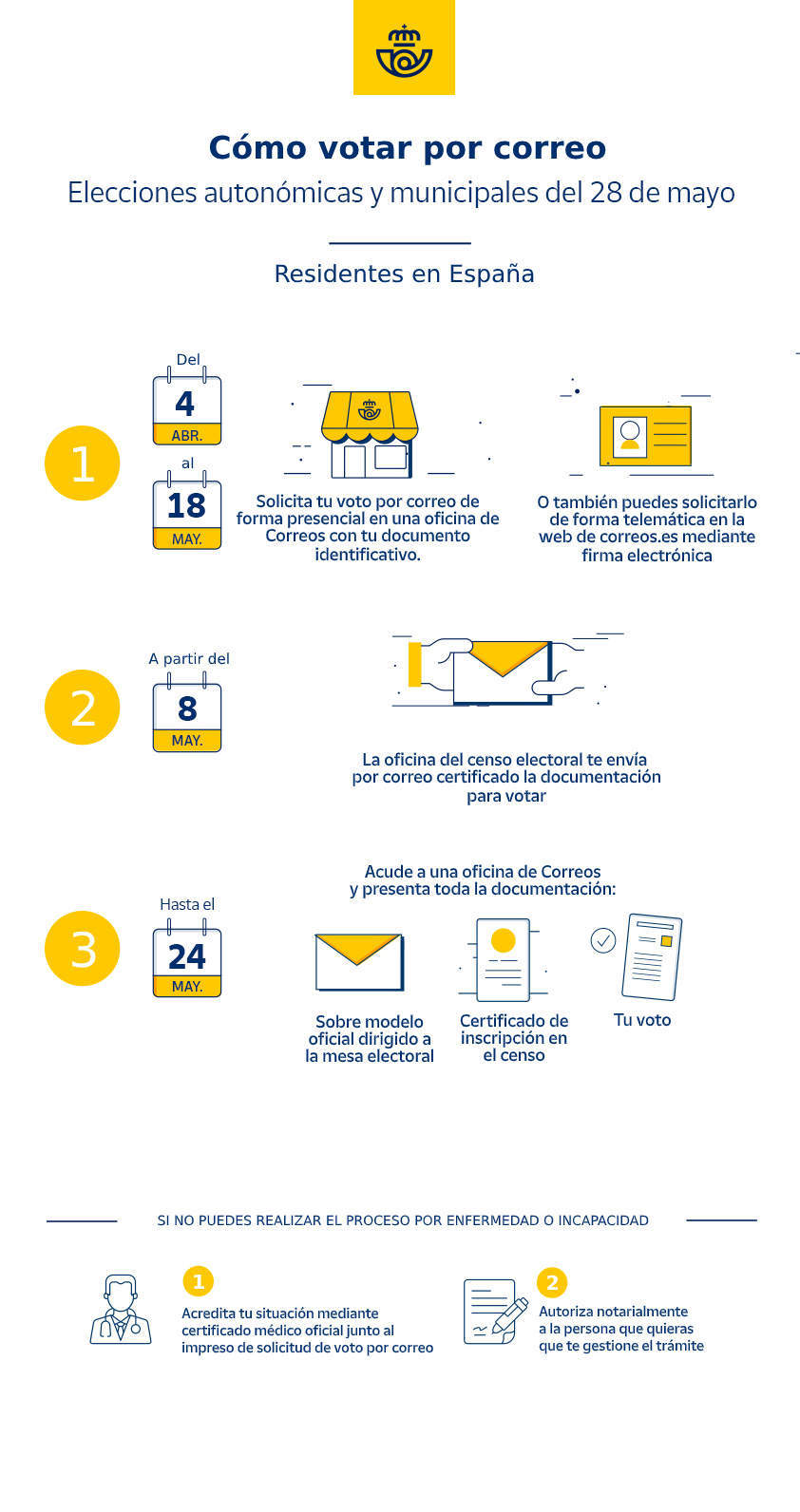 Cómo votar por correo

Elecciones autonómicas y municipales del 28 de mayo

Residentes en España

1

Del
4
ABR.
al
18
MAY.

Solicita tu voto por correo de forma presencial en una oficina de Correos con tu documento identificativo.

O también puedes solicitarlo de forma telemática en la web de correos.es mediante firma electrónica

2

A partir del
8
MAY.

La oficina del censo electoral te envía por correo certificado la documentación para votar

3

Hasta el
24
MAY.

Acude a una oficina de Correos y presenta toda la documentación:

Sobre modelo oficial dirigido a la mesa electoral

Certificado de inscripción en el censo

Tu voto

SI NO PUEDES REALIZAR EL PROCESO POR ENFERMEDAD O INCAPACIDAD

1
Acredita tu situación mediante certificado médico oficial junto al impreso de solicitud de voto por correo

2
Autoriza notarialmente a la persona que quieras que te gestione el trámite